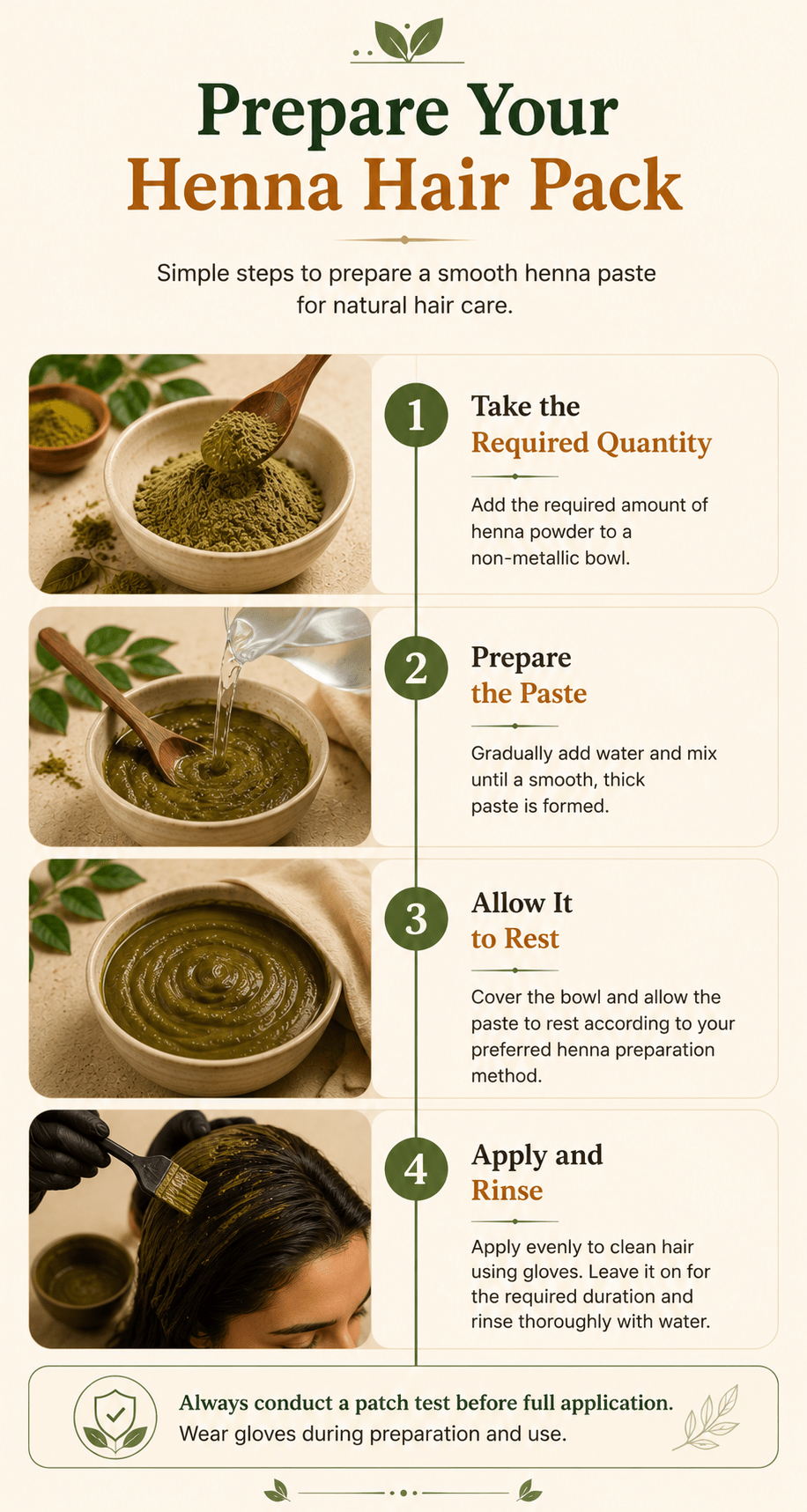 Prepare Your
Henna Hair Pack

Simple steps to prepare a smooth henna paste for natural hair care.

1

Take the
Required Quantity

Add the required amount of henna powder to a non-metallic bowl.

2

Prepare
the Paste

Gradually add water and mix until a smooth, thick paste is formed.

3

Allow It
to Rest

Cover the bowl and allow the paste to rest according to your preferred henna preparation method.

4

Apply and
Rinse

Apply evenly to clean hair using gloves. Leave it on for the required duration and rinse thoroughly with water.

Always conduct a patch test before full application.
Wear gloves during preparation and use.